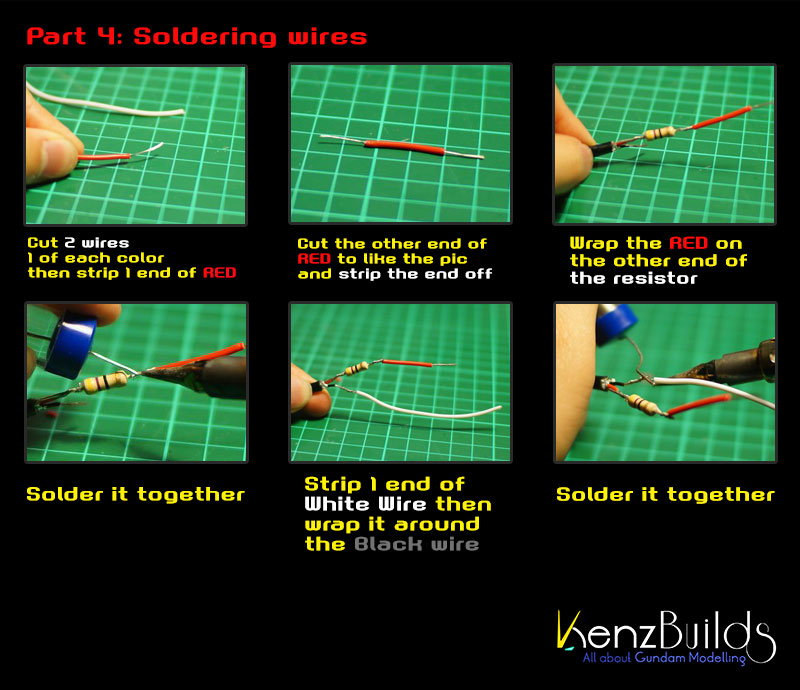 Part 4: Soldering wires

Cut 2 wires
1 of each color
then strip 1 end of RED

Cut the other end of
RED to like the pic
and strip the end off

Wrap the RED on
the other end of
the resistor

Solder it together

Strip 1 end of
White Wire then
wrap it around
the Black wire

Solder it together

KenzBuilds
All about Gundam Modelling