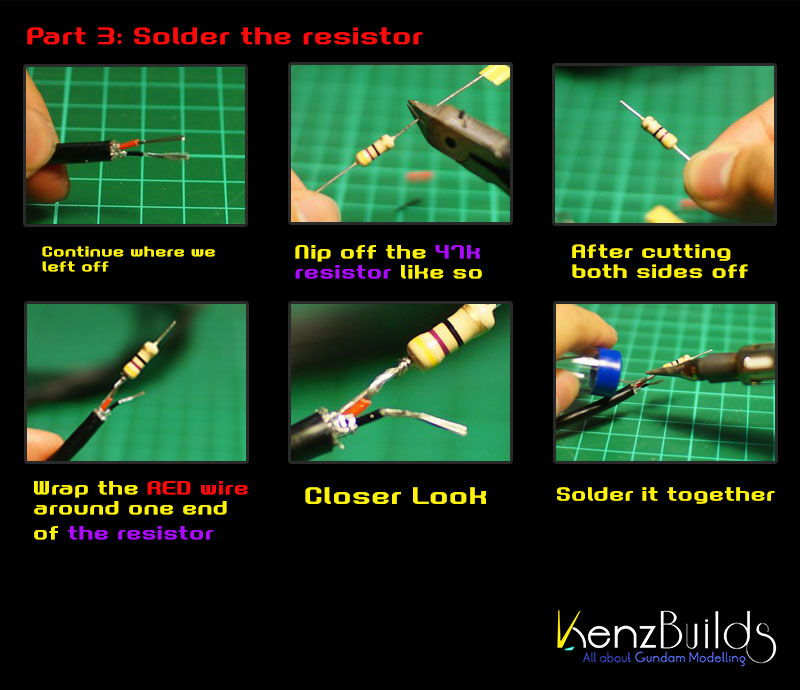 Part 3: Solder the resistor

Continue where we left off

Nip off the 47k resistor like so

After cutting both sides off

Wrap the RED wire around one end of the resistor

Closer Look

Solder it together

KenzBuilds
All about Gundam Modelling