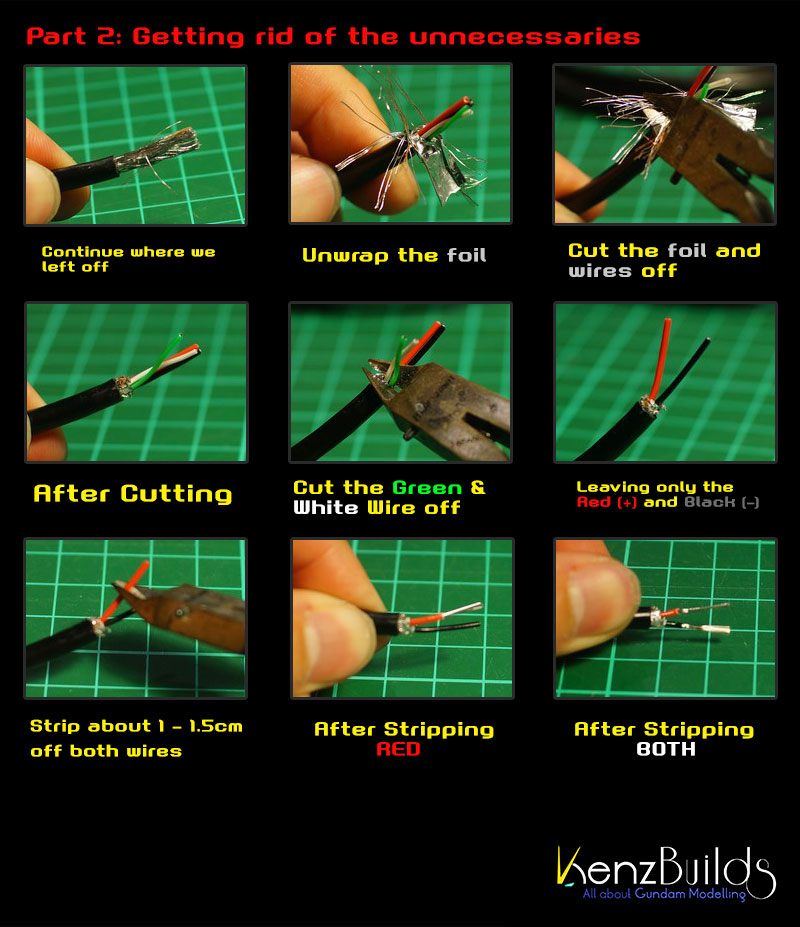 Part 2: Getting rid of the unnecessaries

Continue where we left off

Unwrap the foil

Cut the foil and wires off

After Cutting

Cut the Green & White Wire off

Leaving only the Red (+) and Black (-)

Strip about 1 - 1.5cm off both wires

After Stripping RED

After Stripping BOTH

KenzBuilds
All about Gundam Modelling