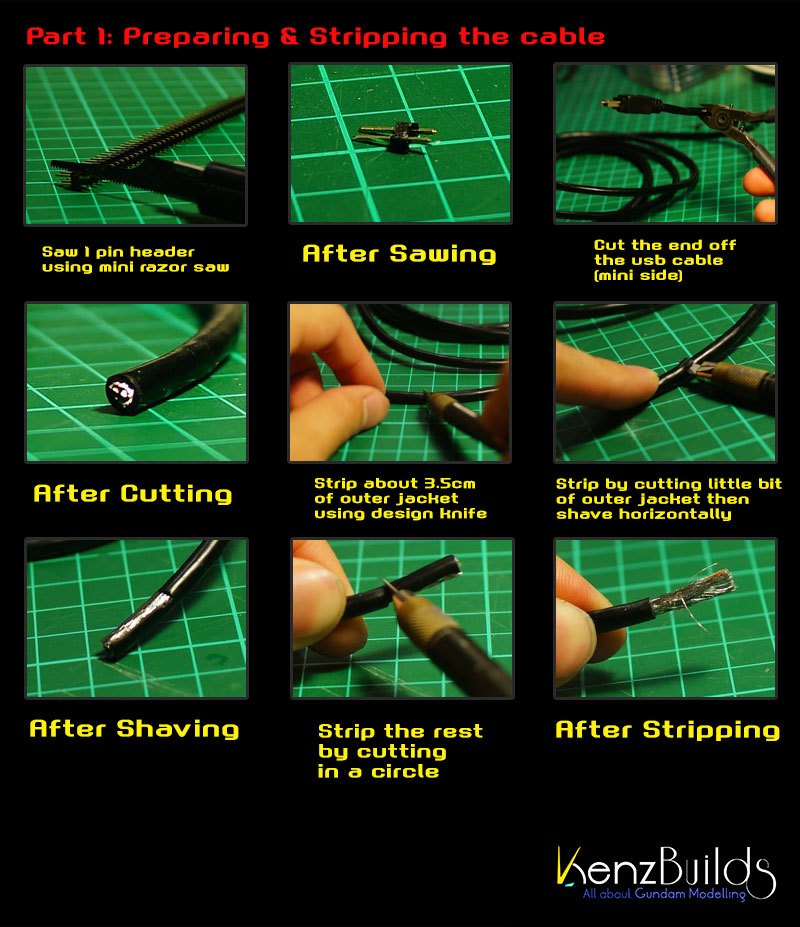 Part 1: Preparing & Stripping the cable

Saw 1 pin header using mini razor saw

After Sawing

Cut the end off the usb cable (mini side)

After Cutting

Strip about 3.5cm of outer jacket using design knife

Strip by cutting little bit of outer jacket then shave horizontally

After Shaving

Strip the rest by cutting in a circle

After Stripping

KenzBuilds
All about Gundam Modelling